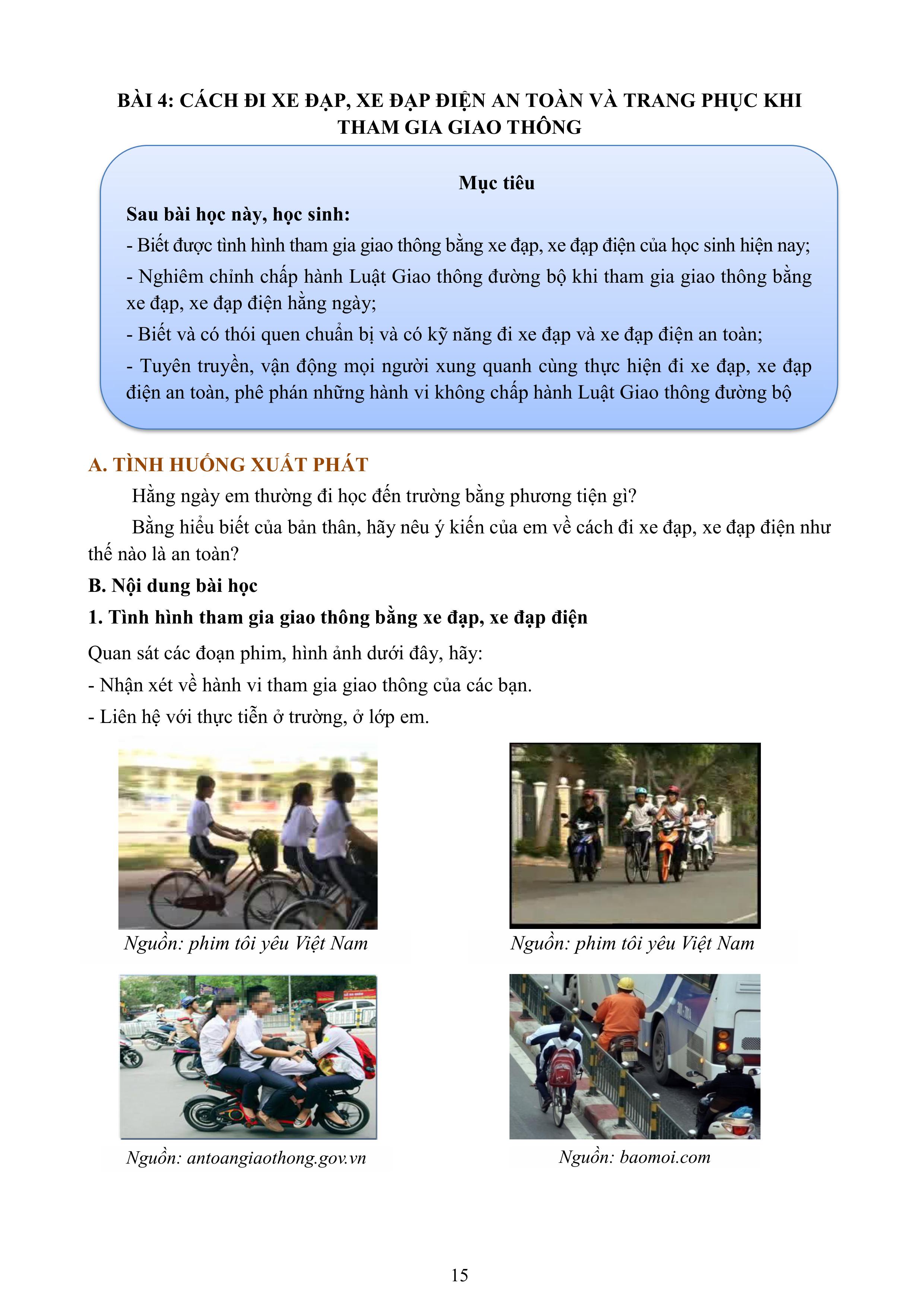 BÀI 4: CÁCH ĐI XE ĐẠP, XE ĐẠP ĐIỆN AN TOÀN VÀ TRANG PHỤC KHI THAM GIA GIAO THÔNG

Mục tiêu

Sau bài học này, học sinh:

- Biết được tình hình tham gia giao thông bằng xe đạp, xe đạp điện của học sinh hiện nay;

- Nghiêm chỉnh chấp hành Luật Giao thông đường bộ khi tham gia giao thông bằng xe đạp, xe đạp điện hằng ngày;

- Biết và có thói quen chuẩn bị và có kỹ năng đi xe đạp và xe đạp điện an toàn;

- Tuyên truyền, vận động mọi người xung quanh cùng thực hiện đi xe đạp, xe đạp điện an toàn, phê phán những hành vi không chấp hành Luật Giao thông đường bộ

A. TÌNH HUỐNG XUẤT PHÁT

Hằng ngày em thường đi học đến trường bằng phương tiện gì?

Bằng hiểu biết của bản thân, hãy nêu ý kiến của em về cách đi xe đạp, xe đạp điện như thế nào là an toàn?

B. Nội dung bài học

1. Tình hình tham gia giao thông bằng xe đạp, xe đạp điện

Quan sát các đoạn phim, hình ảnh dưới đây, hãy:

- Nhận xét về hành vi tham gia giao thông của các bạn.

- Liên hệ với thực tiễn ở trường, ở lớp em.

Nguồn: phim tôi yêu Việt Nam

Nguồn: phim tôi yêu Việt Nam

Nguồn: antoangiaothong.gov.vn

Nguồn: baomoi.com

15